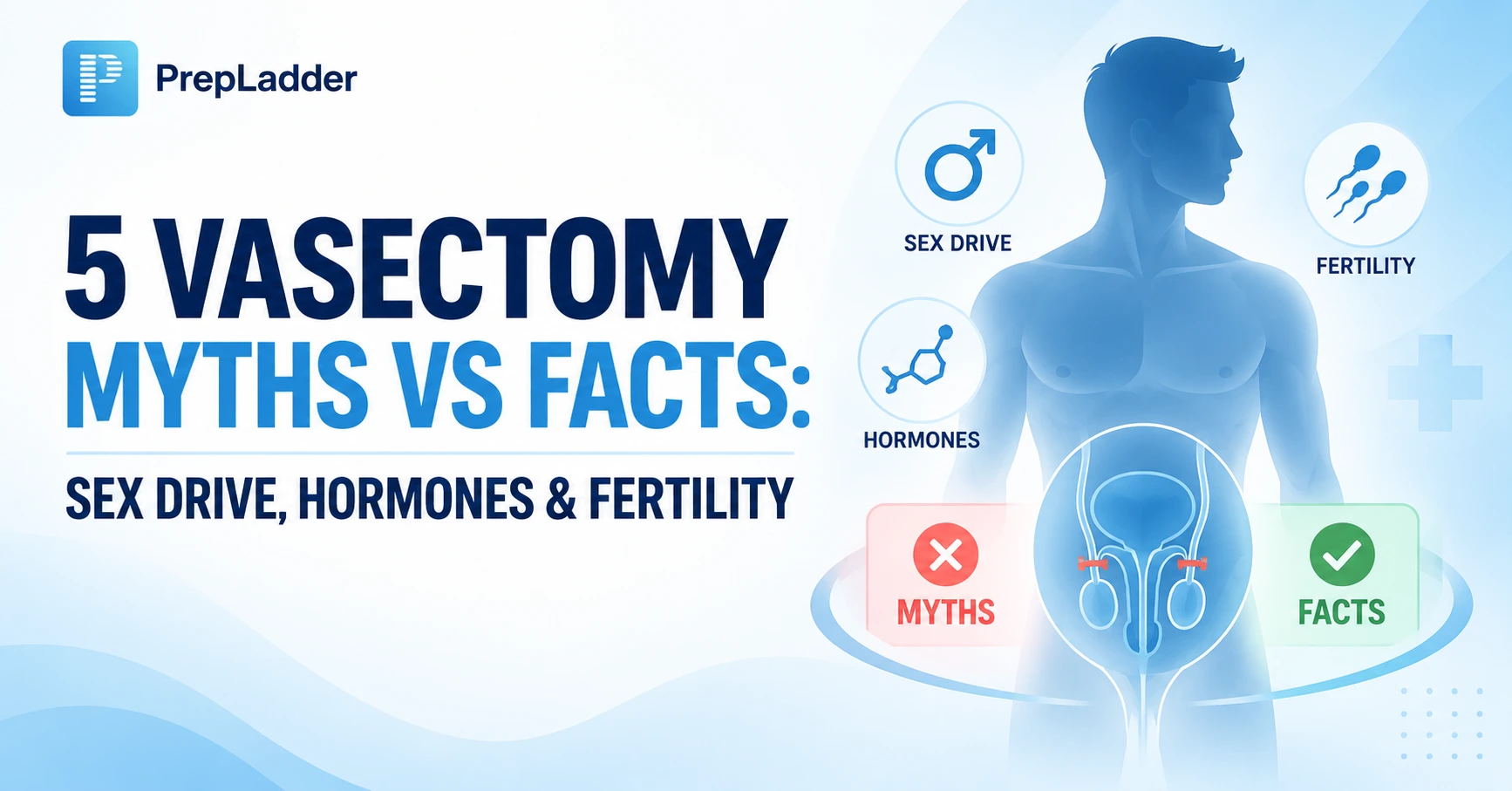 PrepLadder

5 VASECTOMY MYTHS VS FACTS:

SEX DRIVE, HORMONES & FERTILITY

SEX DRIVE

FERTILITY

HORMONES

MYTHS

FACTS